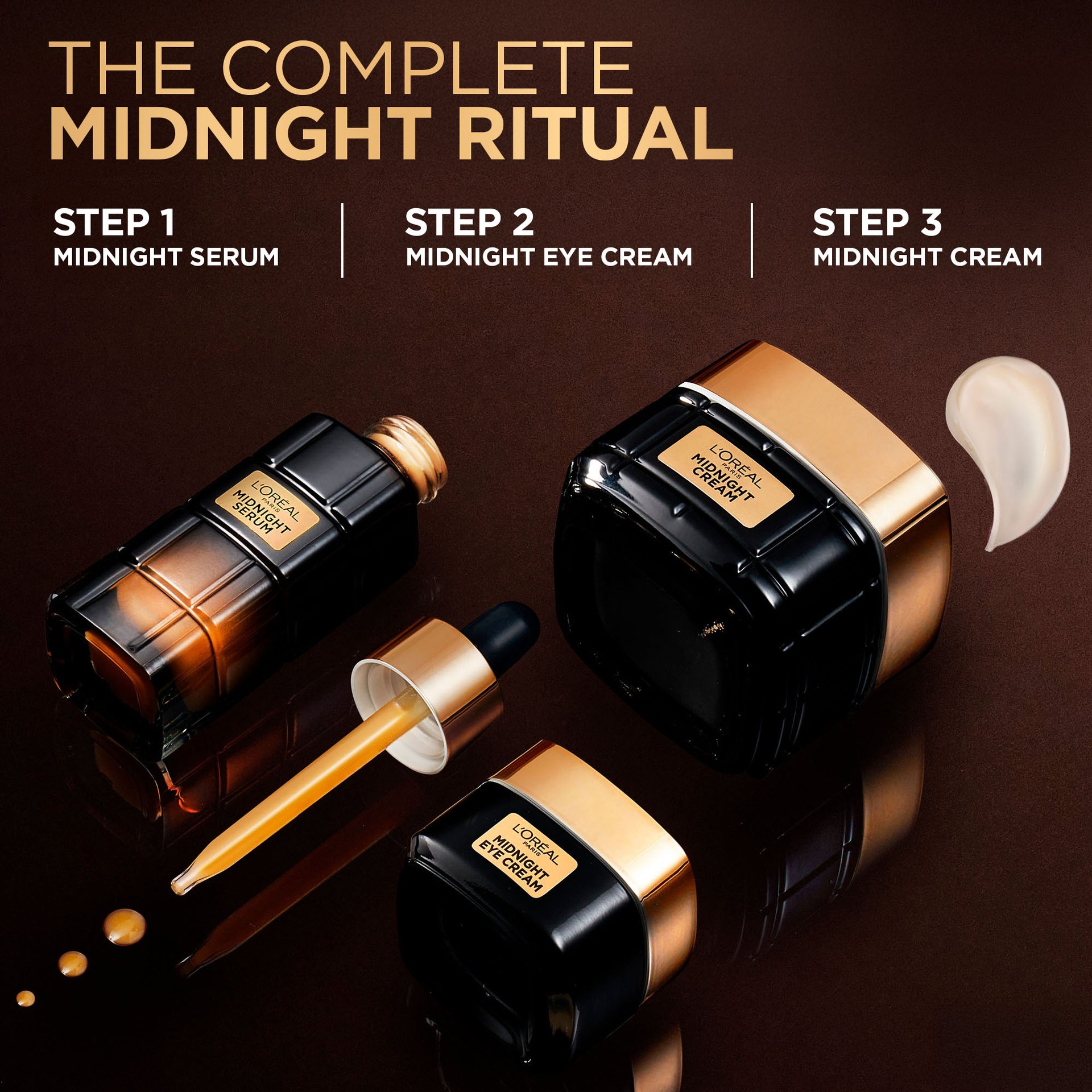 THE COMPLETE
MIDNIGHT RITUAL

STEP 1
MIDNIGHT SERUM

STEP 2
MIDNIGHT EYE CREAM

STEP 3
MIDNIGHT CREAM

L'ORÉAL
PARIS
MIDNIGHT
SERUM

L'ORÉAL
PARIS
MIDNIGHT
CREAM

L'ORÉAL
PARIS
MIDNIGHT
EYE CREAM